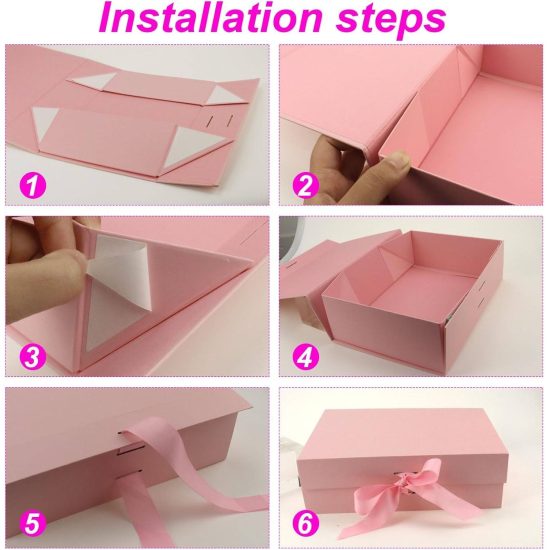 Installation steps

1

2

3

4

5

6