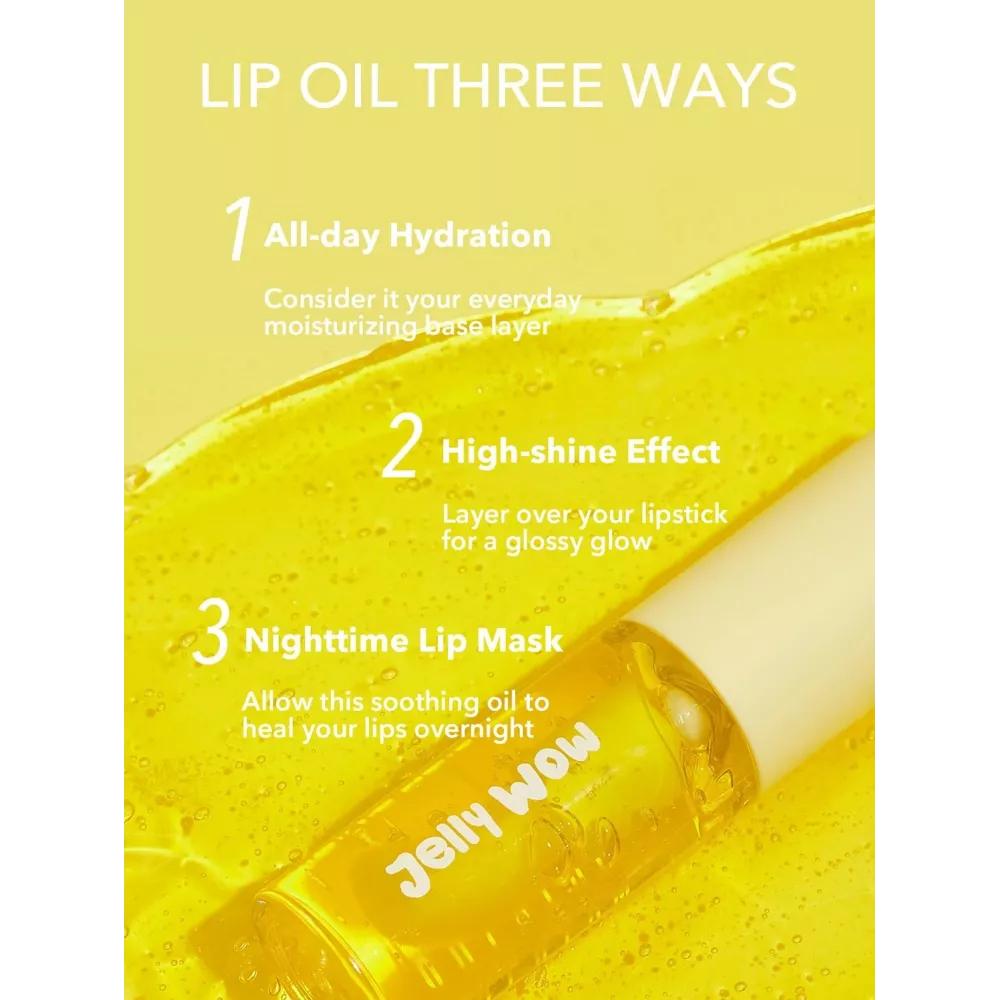 LIP OIL THREE WAYS

1 All-day Hydration

Consider it your everyday moisturizing base layer

2 High-shine Effect

Layer over your lipstick for a glossy glow

3 Nighttime Lip Mask

Allow this soothing oil to heal your lips overnight

Jelly Wow