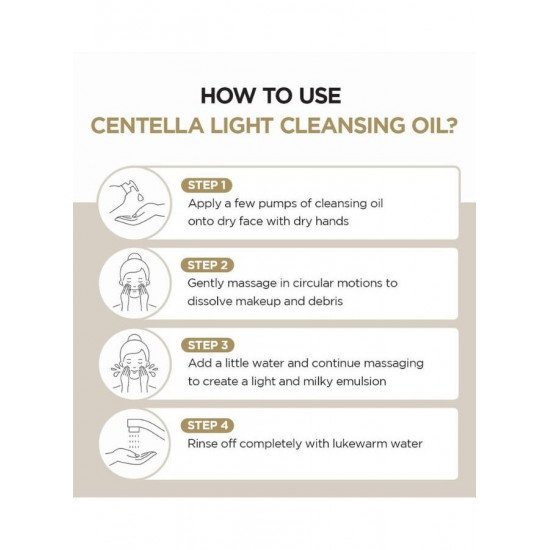 HOW TO USE
CENTELLA LIGHT CLEANSING OIL?

STEP 1
Apply a few pumps of cleansing oil onto dry face with dry hands

STEP 2
Gently massage in circular motions to dissolve makeup and debris

STEP 3
Add a little water and continue massaging to create a light and milky emulsion

STEP 4
Rinse off completely with lukewarm water