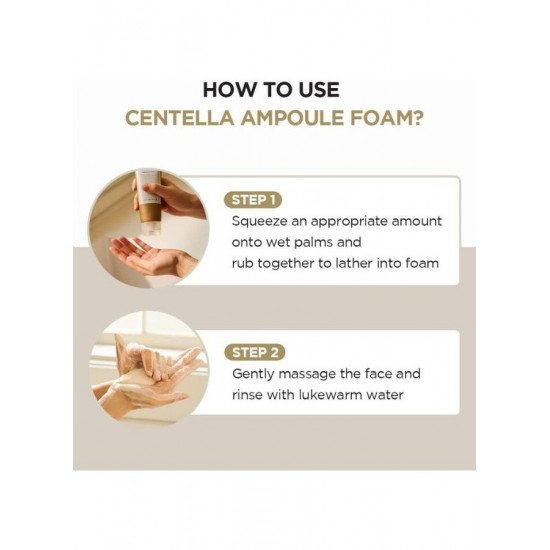 HOW TO USE
CENTELLA AMPOULE FOAM?

STEP 1
Squeeze an appropriate amount onto wet palms and rub together to lather into foam

STEP 2
Gently massage the face and rinse with lukewarm water