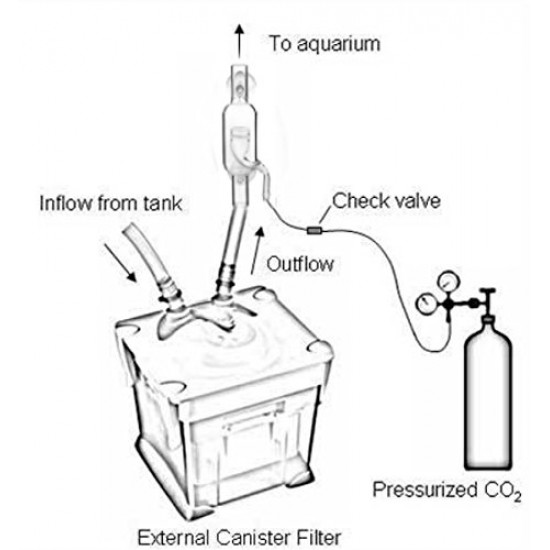 To aquarium

Inflow from tank

Check valve

Outflow

Pressurized $CO_2$

External Canister Filter