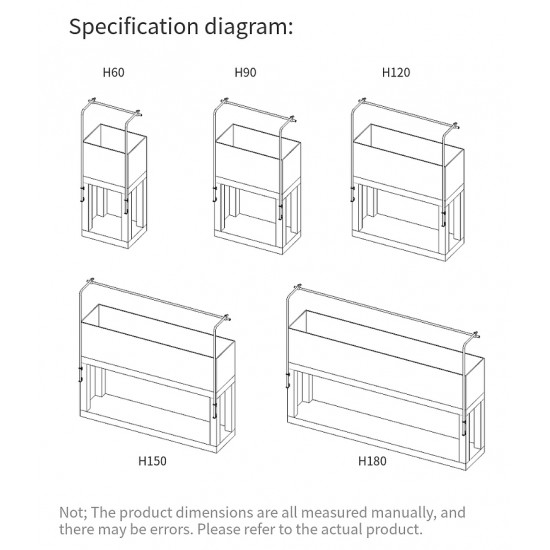 Specification diagram:

H60

H90

H120

H150

H180

Not; The product dimensions are all measured manually, and there may be errors. Please refer to the actual product.