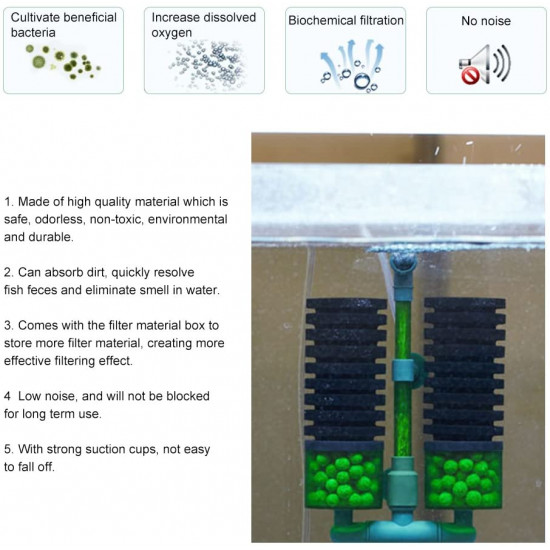 Cultivate beneficial bacteria

Increase dissolved oxygen

Biochemical filtration

No noise

1. Made of high quality material which is safe, odorless, non-toxic, environmental and durable.

2. Can absorb dirt, quickly resolve fish feces and eliminate smell in water.

3. Comes with the filter material box to store more filter material, creating more effective filtering effect.

4  Low noise, and will not be blocked for long term use.

5. With strong suction cups, not easy to fall off.