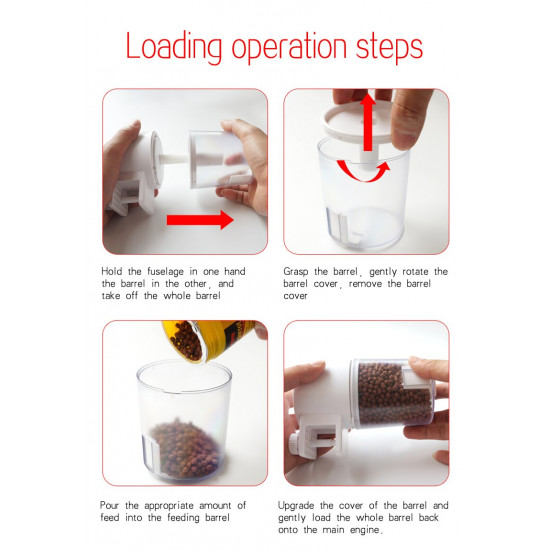 Loading operation steps

Hold the fuselage in one hand the barrel in the other, and take off the whole barrel

Grasp the barrel, gently rotate the barrel cover, remove the barrel cover

Pour the appropriate amount of feed into the feeding barrel

Upgrade the cover of the barrel and gently load the whole barrel back onto the main engine.