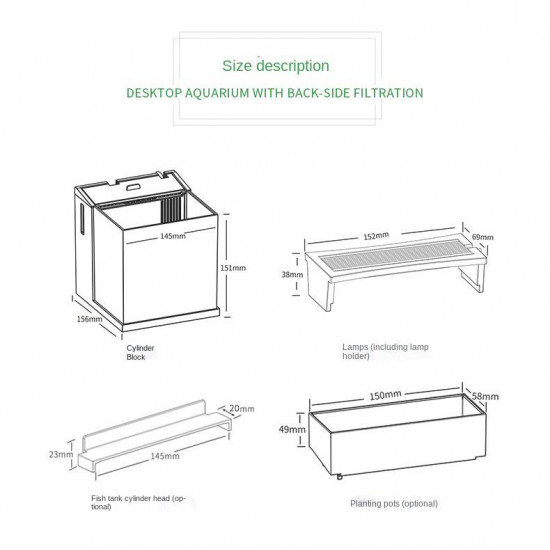 Size description

DESKTOP AQUARIUM WITH BACK-SIDE FILTRATION

145mm
151mm
156mm

Cylinder Block

152mm
69mm
38mm

Lamps (including lamp holder)

20mm
23mm
145mm

Fish tank cylinder head (optional)

150mm
58mm
49mm

Planting pots (optional)