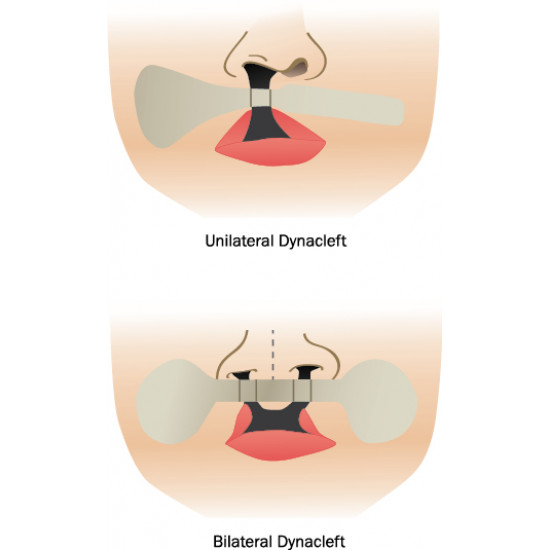 Unilateral Dynacleft

Bilateral Dynacleft