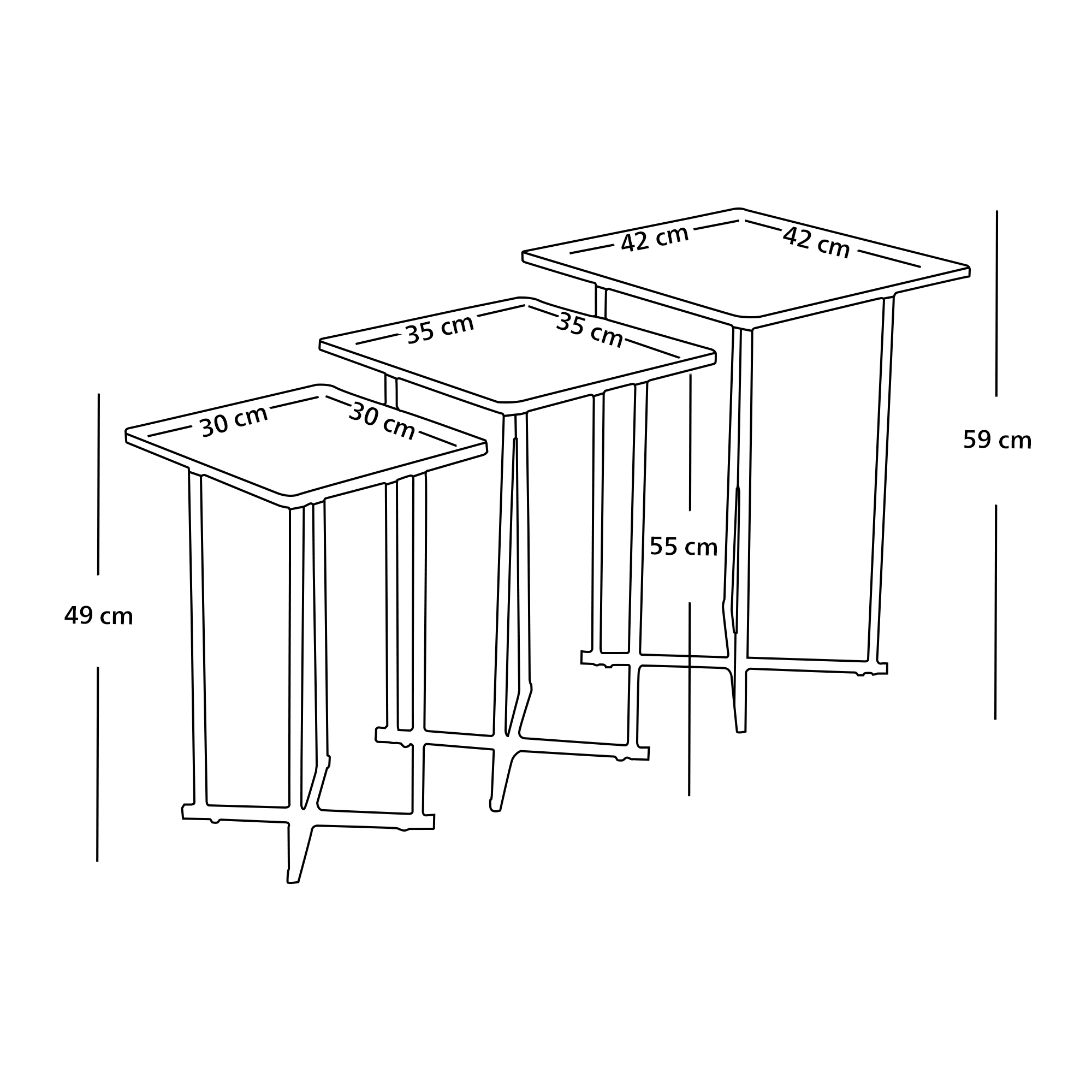 42 cm
42 cm

35 cm
35 cm

30 cm
30 cm

59 cm

55 cm

49 cm