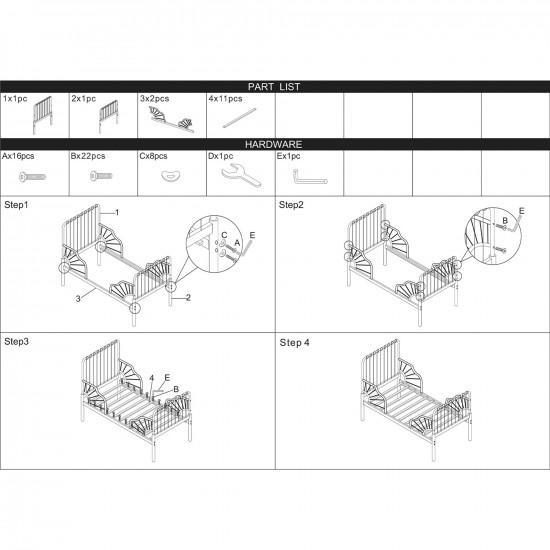 PART LIST

| 1x1pc | 2x1pc | 3x2pcs | 4x11pcs | | | | |
|---|---|---|---|---|---|---|---|

HARDWARE

| Ax16pcs | Bx22pcs | Cx8pcs | Dx1pc | Ex1pc | | | |
|---|---|---|---|---|---|---|---|

Step1

1

C A E

3

2

Step2

B E

Step3

4 E

B

Step 4