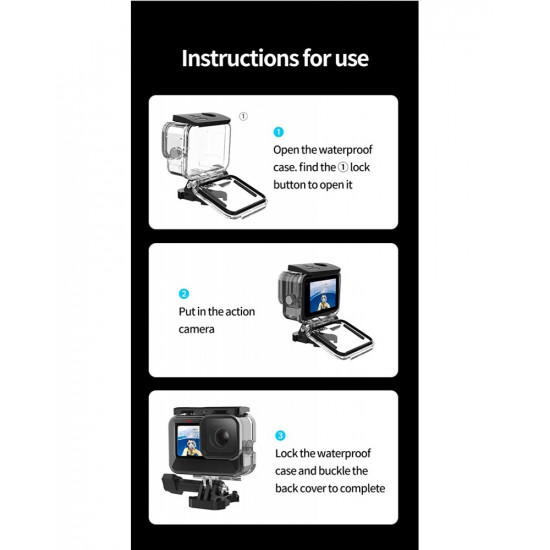 Instructions for use

①

1

Open the waterproof case. find the ① lock button to open it

2

Put in the action camera

3

Lock the waterproof case and buckle the back cover to complete