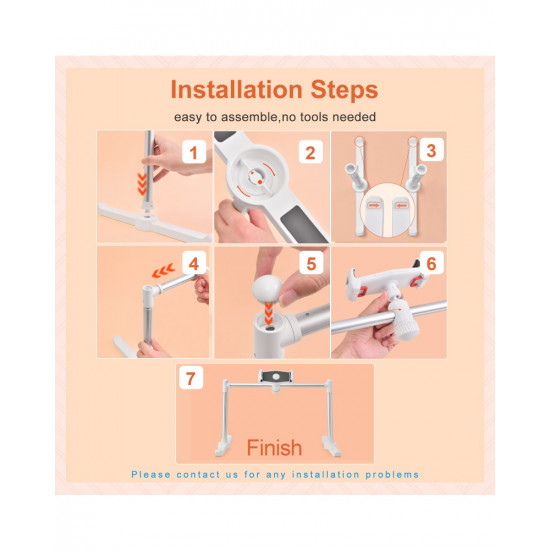 Installation Steps

easy to assemble,no tools needed

1

2

3

4

5

6

7

Finish

Please contact us for any installation problems