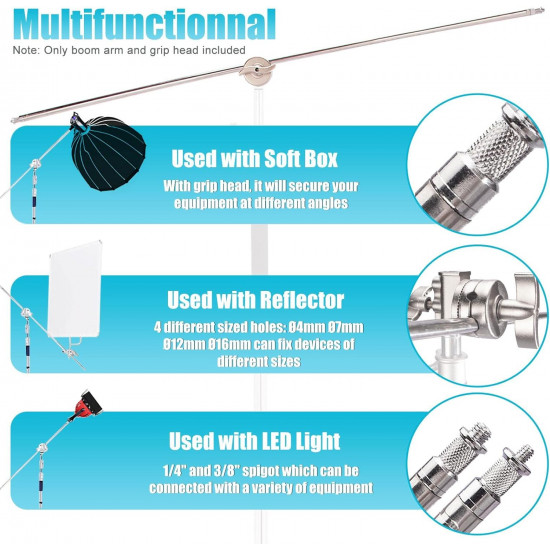 Multifunctionnal

Note: Only boom arm and grip head included

Used with Soft Box

With grip head, it will secure your equipment at different angles

Used with Reflector

4 different sized holes: Ø4mm Ø7mm Ø12mm Ø16mm can fix devices of different sizes

Used with LED Light

1/4" and 3/8" spigot which can be connected with a variety of equipment