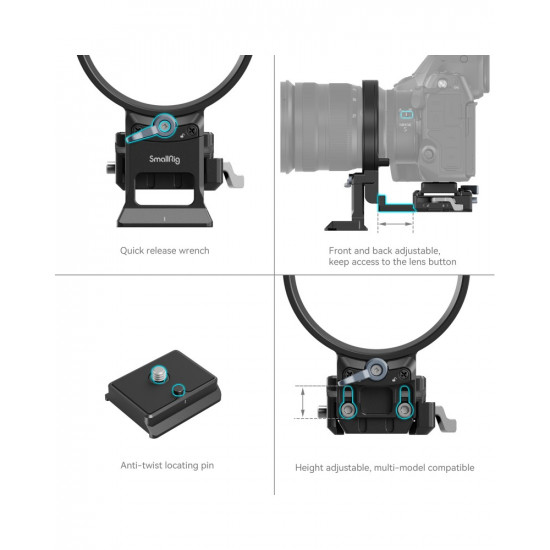 SmallRig

Quick release wrench

Front and back adjustable, keep access to the lens button

Anti-twist locating pin

Height adjustable, multi-model compatible