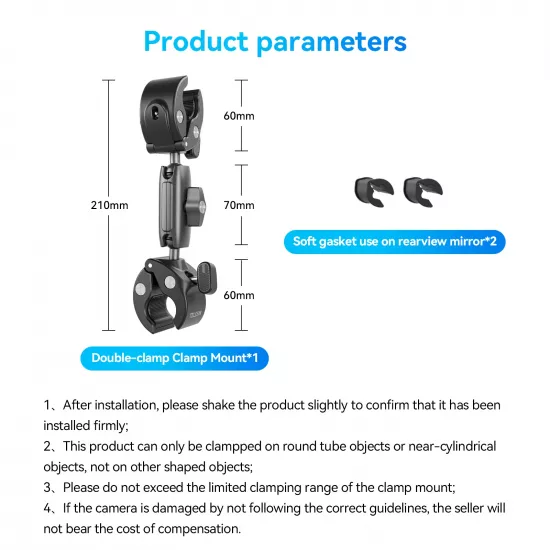 Product parameters

210mm

60mm

70mm

60mm

Soft gasket use on rearview mirror*2

Double-clamp Clamp Mount*1

1、After installation, please shake the product slightly to confirm that it has been installed firmly;
2、This product can only be clampped on round tube objects or near-cylindrical objects, not on other shaped objects;
3、Please do not exceed the limited clamping range of the clamp mount;
4、If the camera is damaged by not following the correct guidelines, the seller will not bear the cost of compensation.