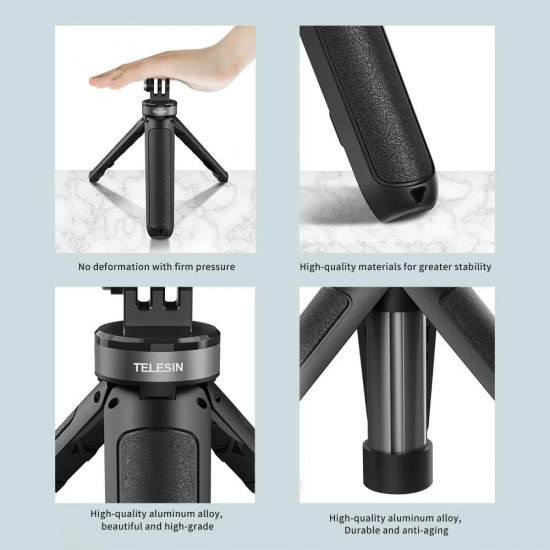 TELESIN

No deformation with firm pressure

High-quality materials for greater stability

TELESIN

High-quality aluminum alloy, beautiful and high-grade

High-quality aluminum alloy, Durable and anti-aging