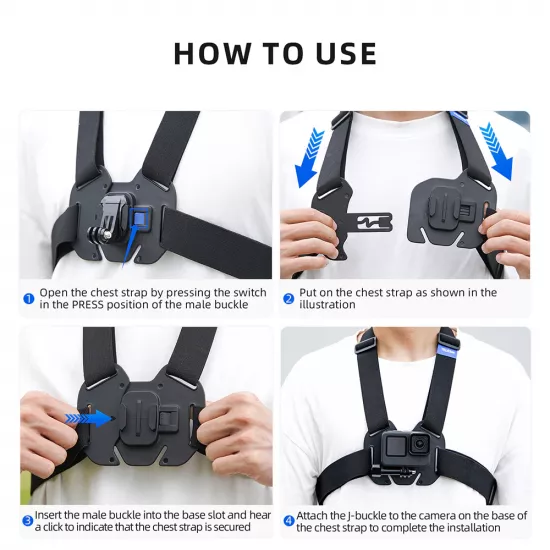 HOW TO USE

1 Open the chest strap by pressing the switch in the PRESS position of the male buckle

2 Put on the chest strap as shown in the illustration

3 Insert the male buckle into the base slot and hear a click to indicate that the chest strap is secured

4 Attach the J-buckle to the camera on the base of the chest strap to complete the installation