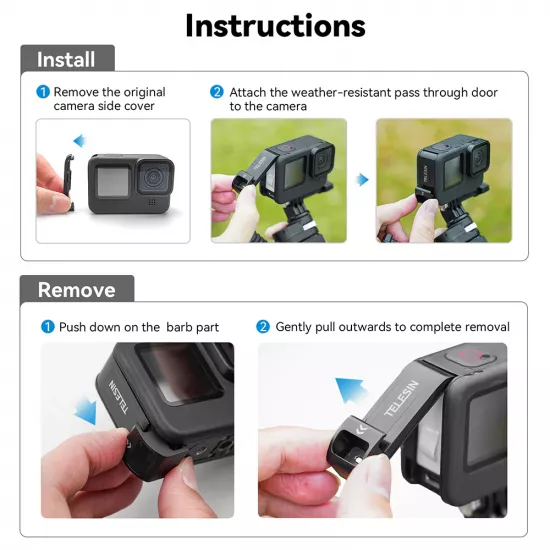 Instructions

Install

1 Remove the original camera side cover

2 Attach the weather-resistant pass through door to the camera

TELESIN

Remove

1 Push down on the  barb part

2 Gently pull outwards to complete removal

TELESIN

TELESIN