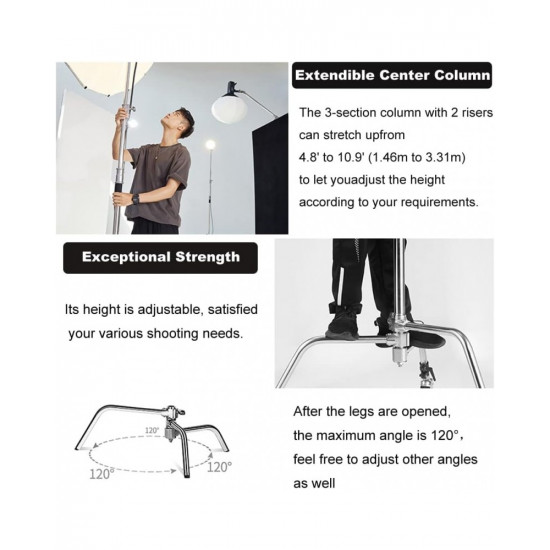 Extendible Center Column

The 3-section column with 2 risers can stretch upfrom 4.8' to 10.9' (1.46m to 3.31m) to let youadjust the height according to your requirements.

Exceptional Strength

Its height is adjustable, satisfied your various shooting needs.

120°
120°
120°

After the legs are opened, the maximum angle is 120°, feel free to adjust other angles as well