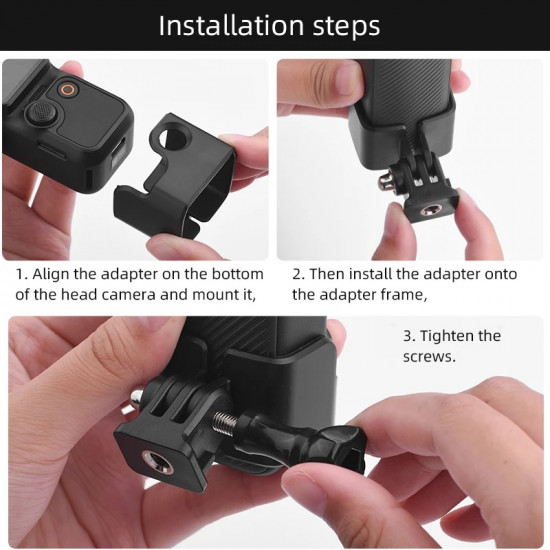 Installation steps

1. Align the adapter on the bottom of the head camera and mount it,

2. Then install the adapter onto the adapter frame,

3. Tighten the screws.