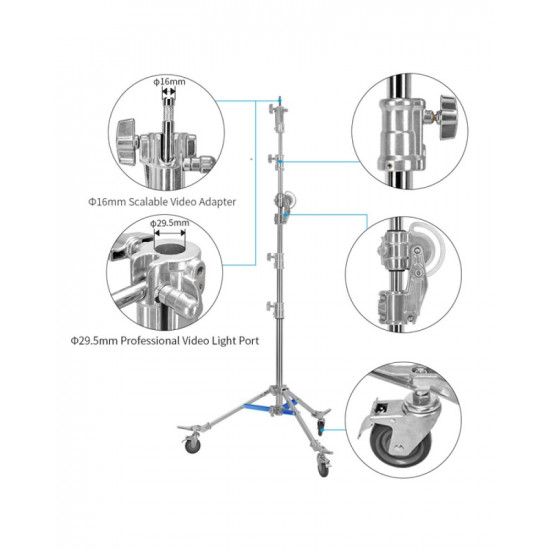 Φ16mm

Φ16mm Scalable Video Adapter

Φ29.5mm

Φ29.5mm Professional Video Light Port