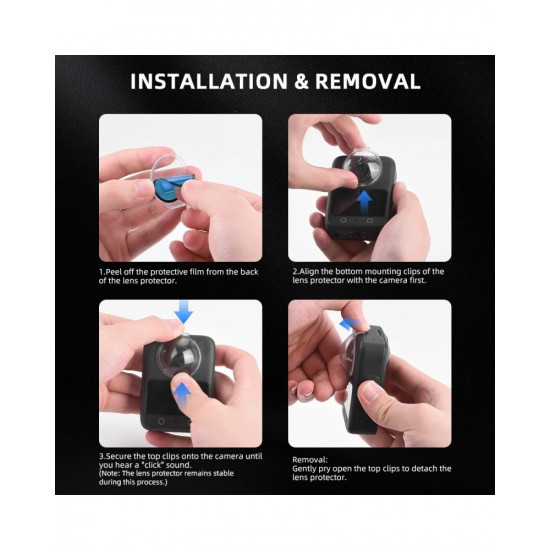 INSTALLATION & REMOVAL

1.Peel off the protective film from the back of the lens protector.

2.Align the bottom mounting clips of the lens protector with the camera first.

3.Secure the top clips onto the camera until you hear a "click" sound.
(Note: The lens protector remains stable during this process.)

Removal:
Gently pry open the top clips to detach the lens protector.