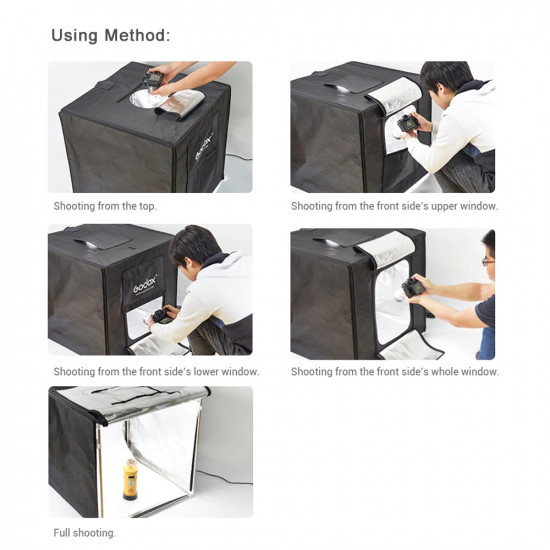 Using Method:

Godox

Shooting from the top.

Shooting from the front side's upper window.

Godox

Shooting from the front side's lower window.

Shooting from the front side's whole window.

Full shooting.