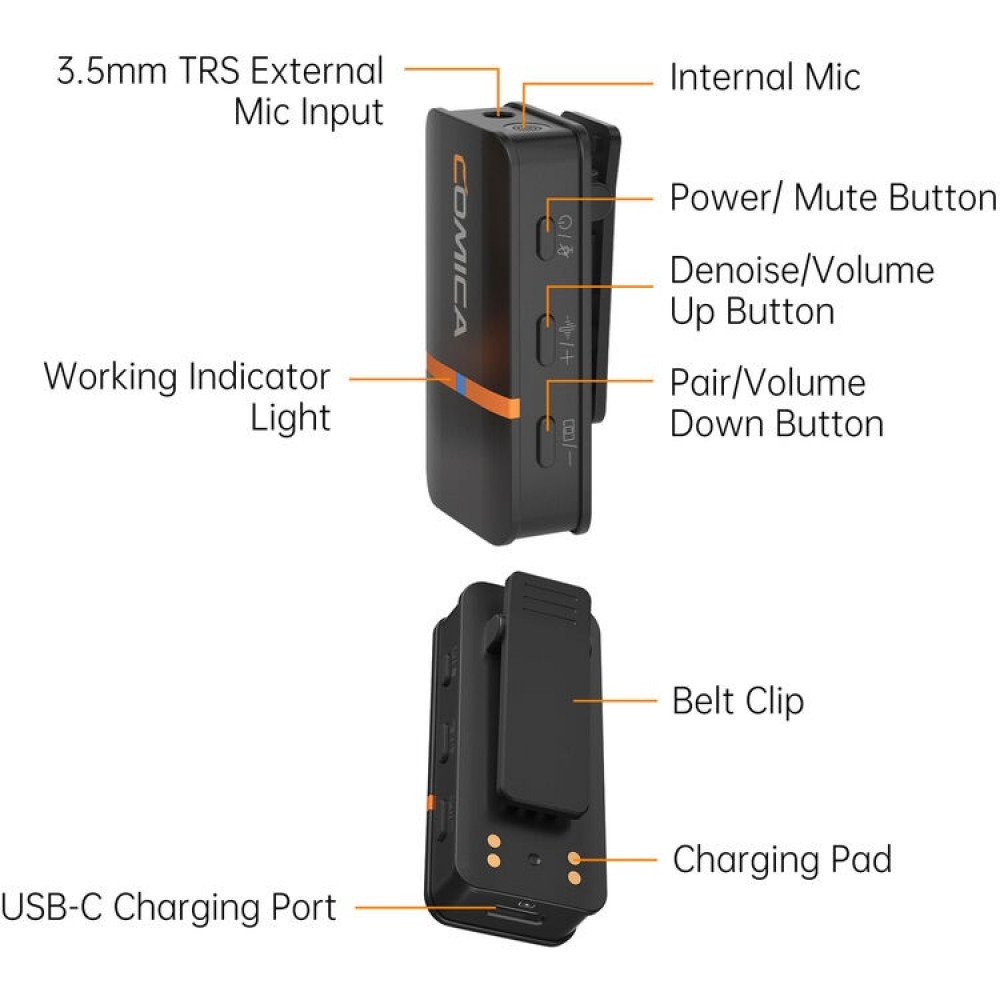 3.5mm TRS External Mic Input

Internal Mic

COMICA

Power/ Mute Button

Denoise/Volume Up Button

Working Indicator Light

Pair/Volume Down Button

Belt Clip

Charging Pad

USB-C Charging Port