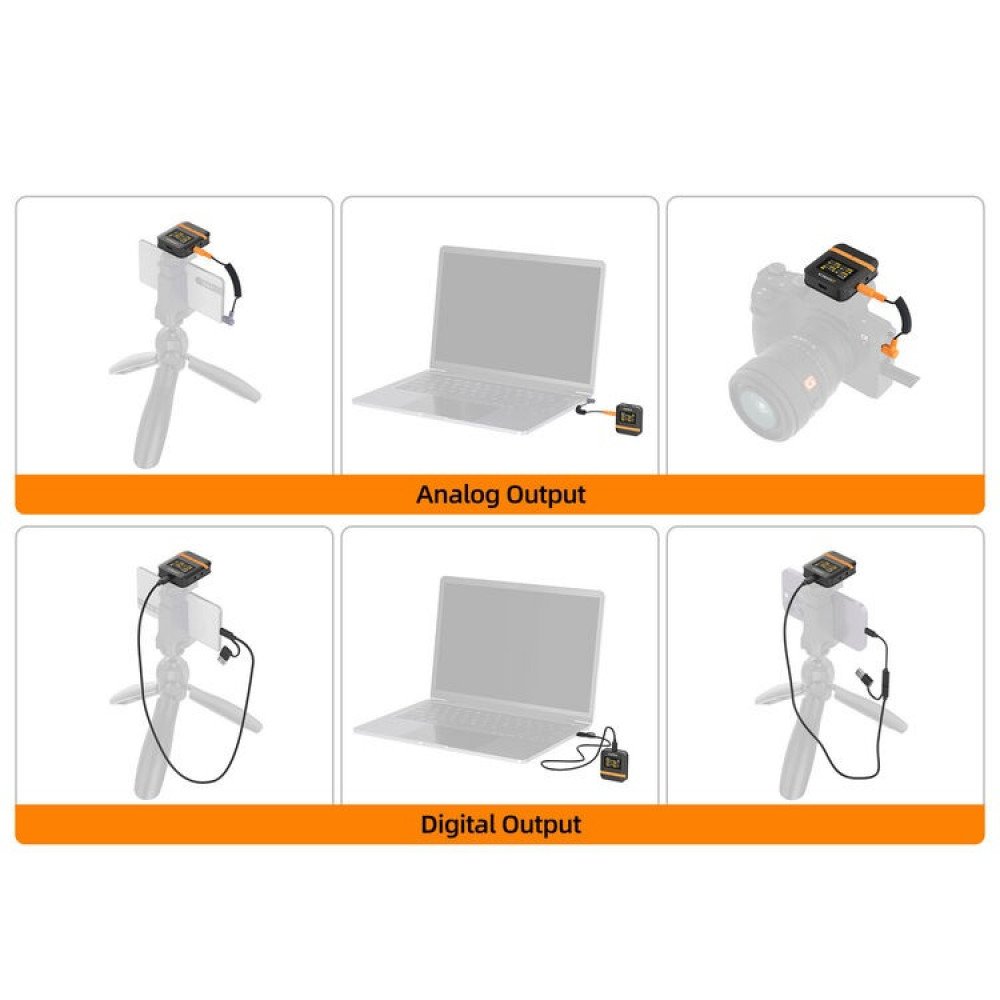 Analog Output

Digital Output