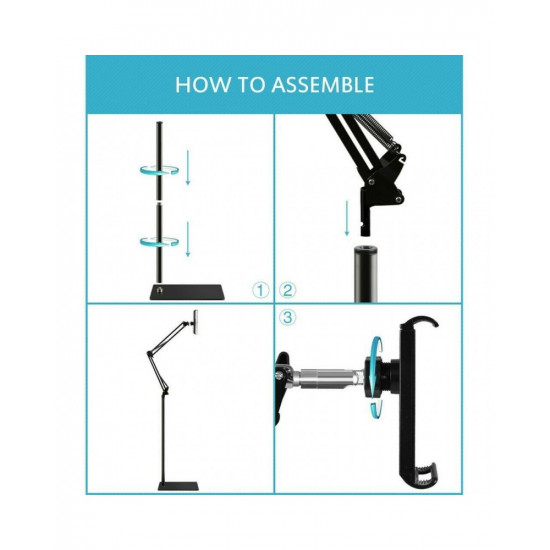 HOW TO ASSEMBLE

①

②

③