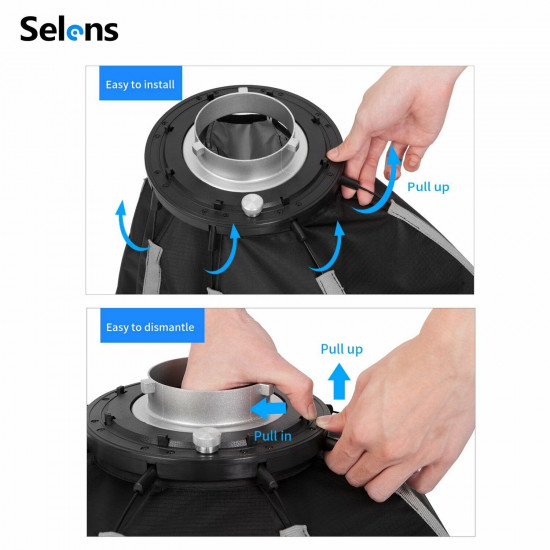 Selens

Easy to install

Pull up

Easy to dismantle

Pull up

Pull in