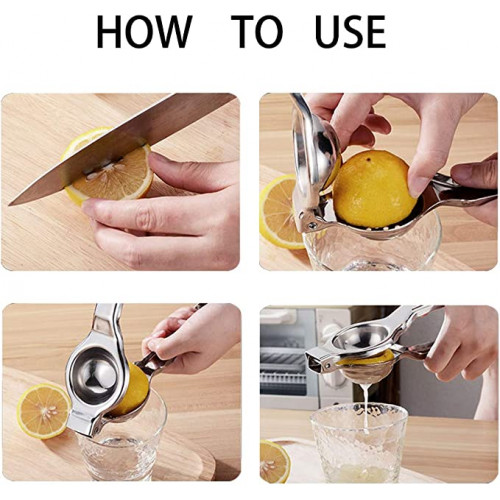 HOW TO USE