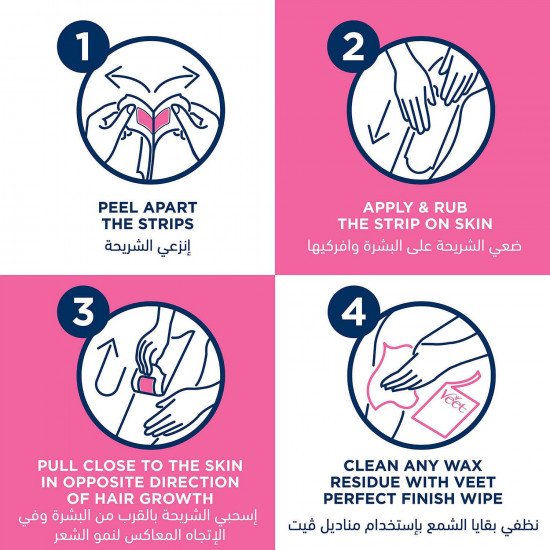 1

PEEL APART THE STRIPS
إنزعي الشريحة

2

APPLY & RUB THE STRIP ON SKIN
ضعي الشريحة على البشرة وافركيها

3

PULL CLOSE TO THE SKIN IN OPPOSITE DIRECTION OF HAIR GROWTH
إسحبي الشريحة بالقرب من البشرة وفي الإتجاه المعاكس لنمو الشعر

4

Veet

CLEAN ANY WAX RESIDUE WITH VEET PERFECT FINISH WIPE
نظفي بقايا الشمع بإستخدام مناديل ڤيت