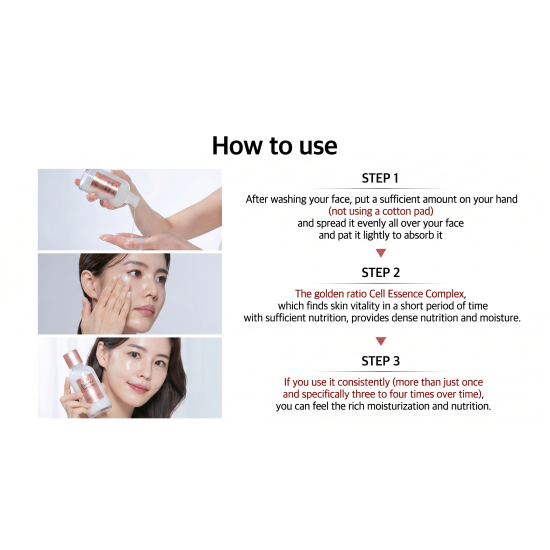 How to use

STEP 1

After washing your face, put a sufficient amount on your hand (not using a cotton pad) and spread it evenly all over your face and pat it lightly to absorb it

STEP 2

The golden ratio Cell Essence Complex, which finds skin vitality in a short period of time with sufficient nutrition, provides dense nutrition and moisture.

STEP 3

If you use it consistently (more than just once and specifically three to four times over time), you can feel the rich moisturization and nutrition.