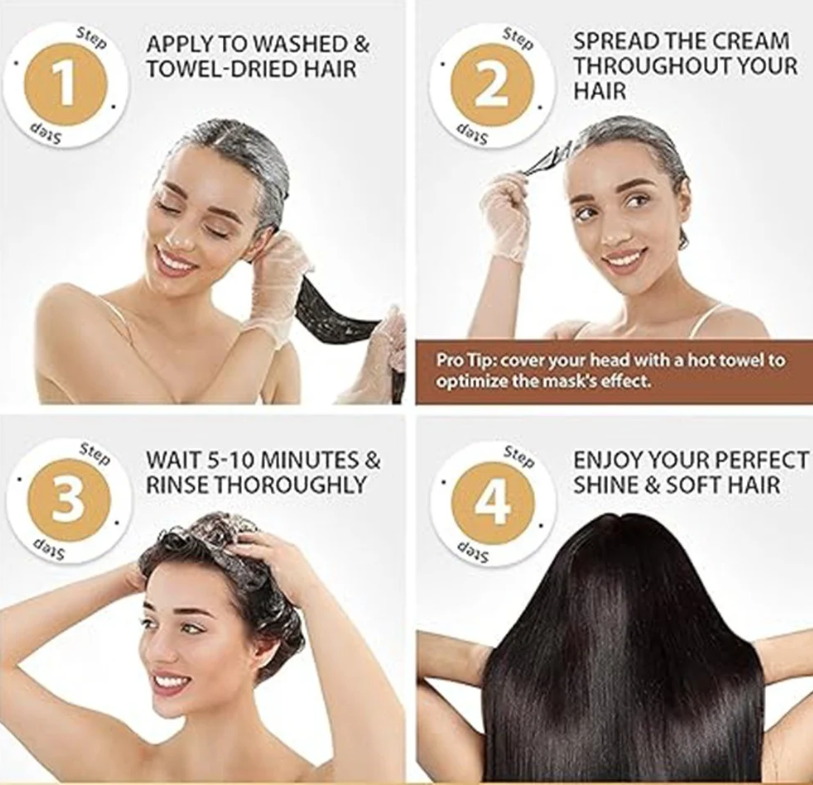 Step
1
Step
APPLY TO WASHED & TOWEL-DRIED HAIR

Step
2
Step
SPREAD THE CREAM THROUGHOUT YOUR HAIR

Pro Tip: cover your head with a hot towel to optimize the mask's effect.

Step
3
Step
WAIT 5-10 MINUTES & RINSE THOROUGHLY

Step
4
Step
ENJOY YOUR PERFECT SHINE & SOFT HAIR