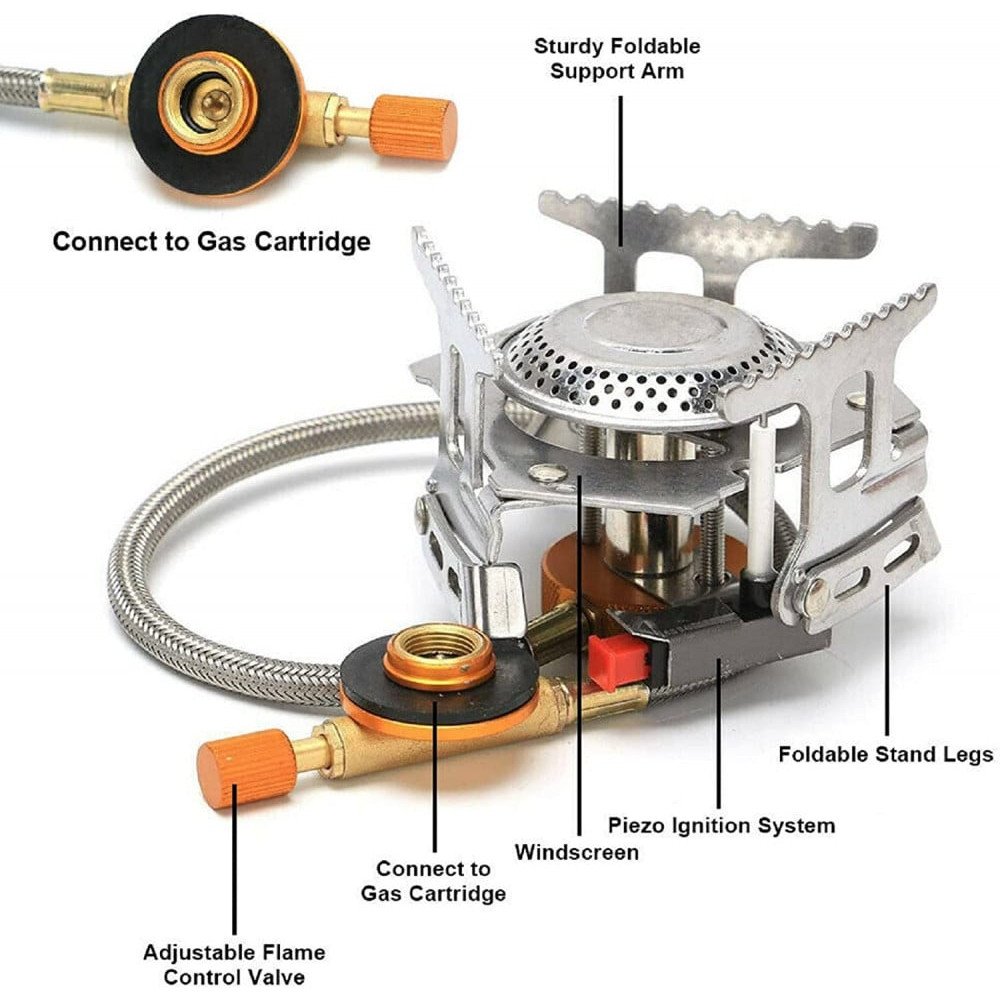 Sturdy Foldable Support Arm

Connect to Gas Cartridge

Foldable Stand Legs

Piezo Ignition System

Windscreen

Connect to Gas Cartridge

Adjustable Flame Control Valve