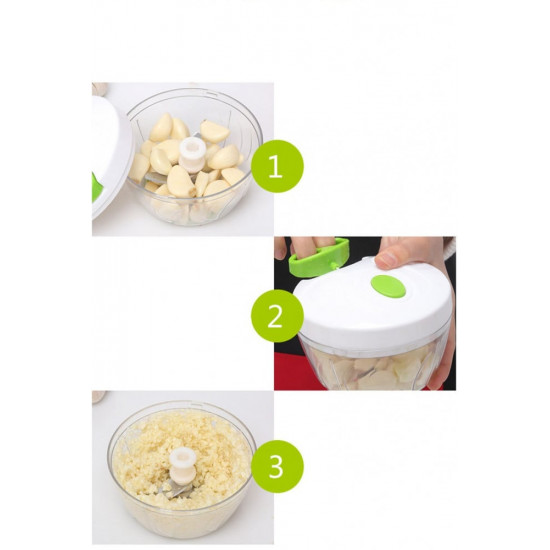 1

2

3