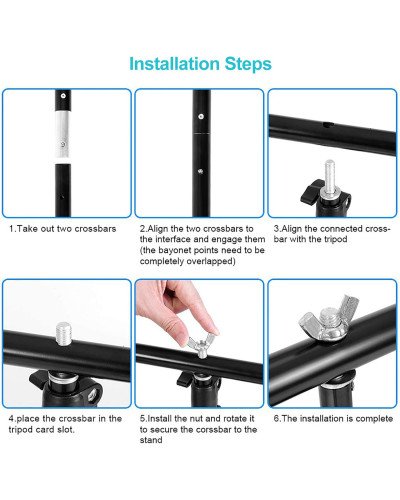 Installation Steps

1.Take out two crossbars

2.Align the two crossbars to the interface and engage them (the bayonet points need to be completely overlapped)

3.Align the connected crossbar with the tripod

4.place the crossbar in the tripod card slot.

5.Install the nut and rotate it to secure the corssbar to the stand

6.The installation is complete