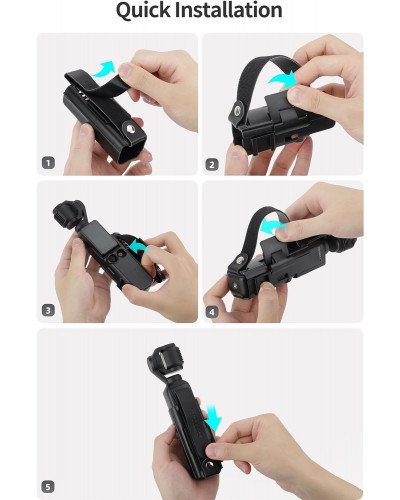 Quick Installation

1

2

3

4

5