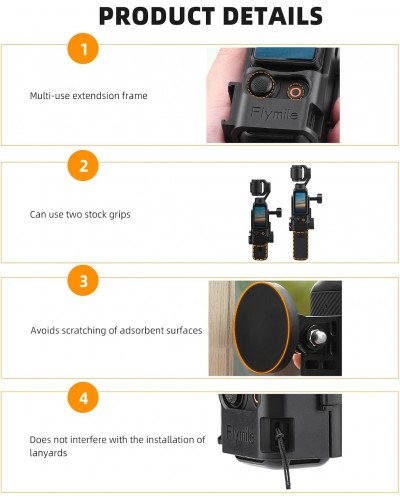 PRODUCT DETAILS

1

Multi-use extendsion frame

Flymile

2

Can use two stock grips

3

Avoids scratching of adsorbent surfaces

4

Does not interfere with the installation of lanyards

Flymile