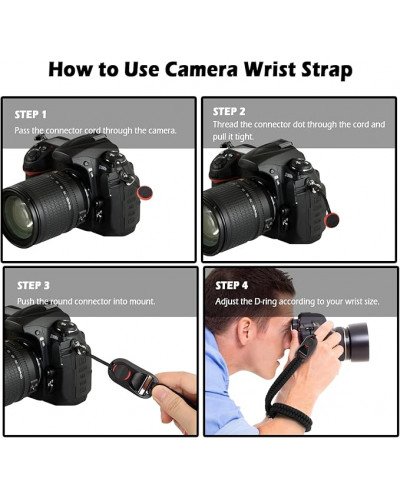 How to Use Camera Wrist Strap

STEP 1
Pass the connector cord through the camera.

STEP 2
Thread the connector dot through the cord and pull it tight.

STEP 3
Push the round connector into mount.

STEP 4
Adjust the D-ring according to your wrist size.