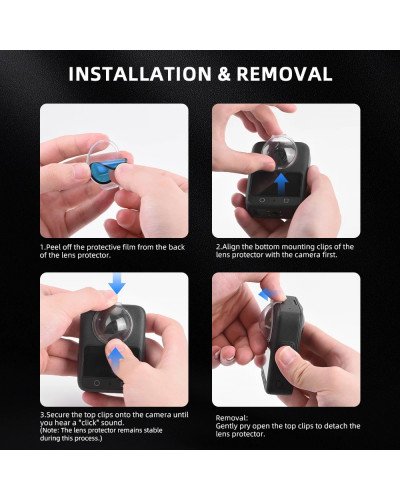 INSTALLATION & REMOVAL

1.Peel off the protective film from the back of the lens protector.

2.Align the bottom mounting clips of the lens protector with the camera first.

3.Secure the top clips onto the camera until you hear a "click" sound.
(Note: The lens protector remains stable during this process.)

Removal:
Gently pry open the top clips to detach the lens protector.