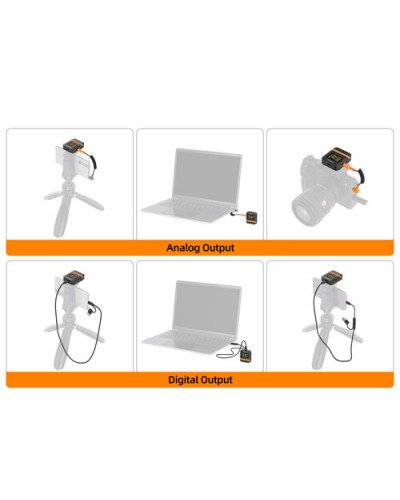 Analog Output

Digital Output