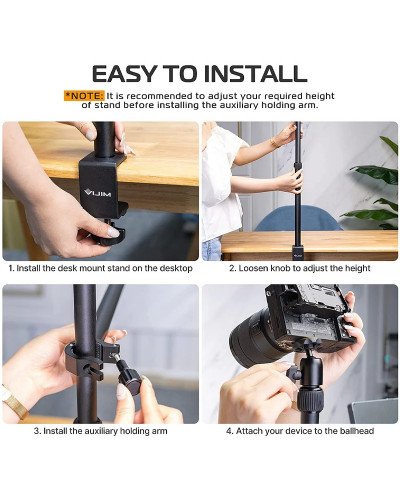 EASY TO INSTALL

*NOTE: It is recommended to adjust your required height of stand before installing the auxiliary holding arm.

VIJIM

1. Install the desk mount stand on the desktop

2. Loosen knob to adjust the height

3. Install the auxiliary holding arm

4. Attach your device to the ballhead