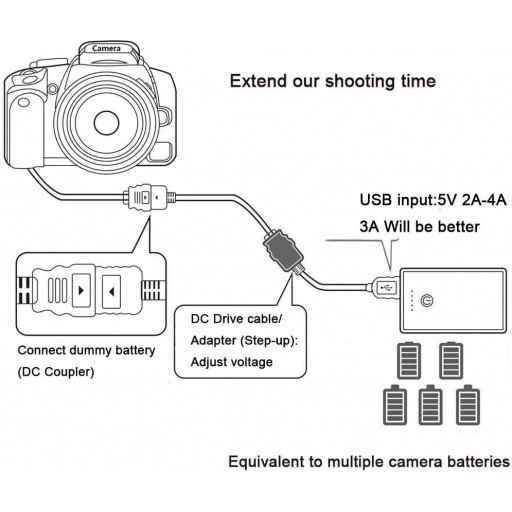 Camera

Extend our shooting time

USB input:5V 2A-4A

3A Will be better

Connect dummy battery (DC Coupler)

DC Drive cable/ Adapter (Step-up): Adjust voltage

Equivalent to multiple camera batteries