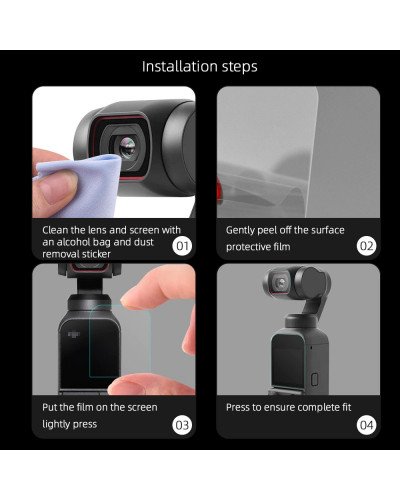 Installation steps

Clean the lens and screen with an alcohol bag and dust removal sticker

01

Gently peel off the surface protective film

02

Put the film on the screen lightly press

03

Press to ensure complete fit

04