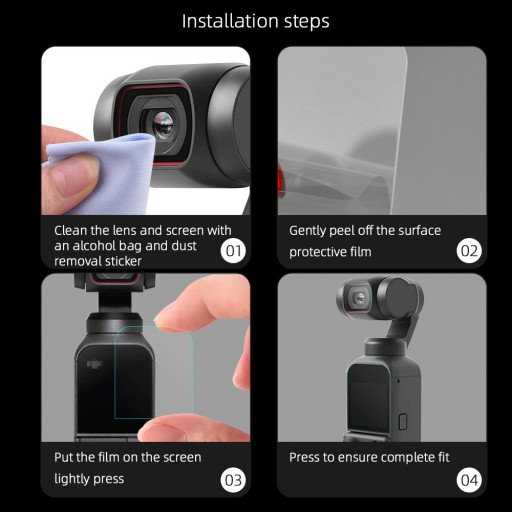 Installation steps

Clean the lens and screen with an alcohol bag and dust removal sticker 01

Gently peel off the surface protective film 02

Put the film on the screen lightly press 03

Press to ensure complete fit 04