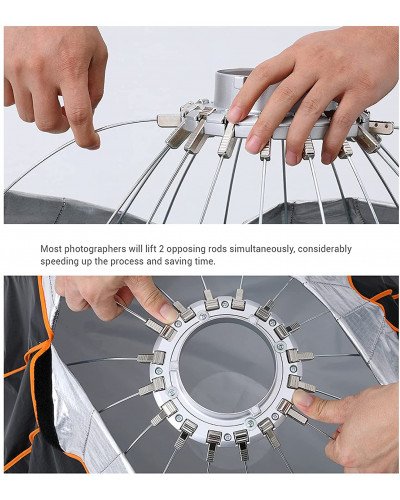 Most photographers will lift 2 opposing rods simultaneously, considerably speeding up the process and saving time.