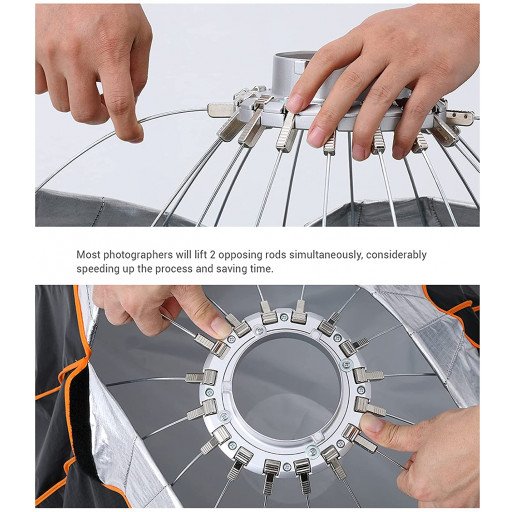 Most photographers will lift 2 opposing rods simultaneously, considerably speeding up the process and saving time.