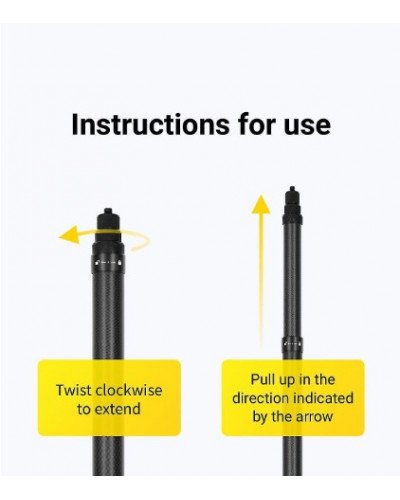 Instructions for use

Twist clockwise to extend

Pull up in the direction indicated by the arrow