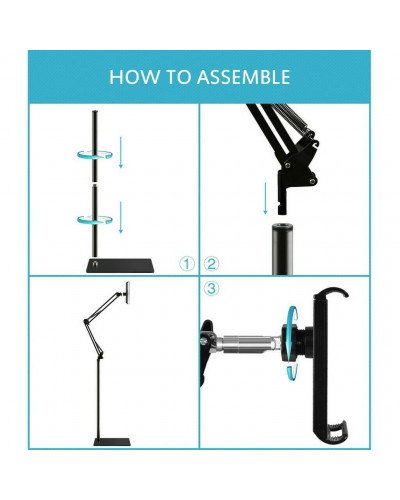 HOW TO ASSEMBLE

①

②

③