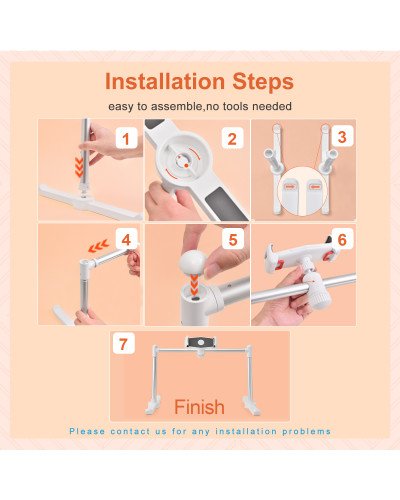 Installation Steps

easy to assemble,no tools needed

1

2

3

4

5

6

7

Finish

Please contact us for any installation problems